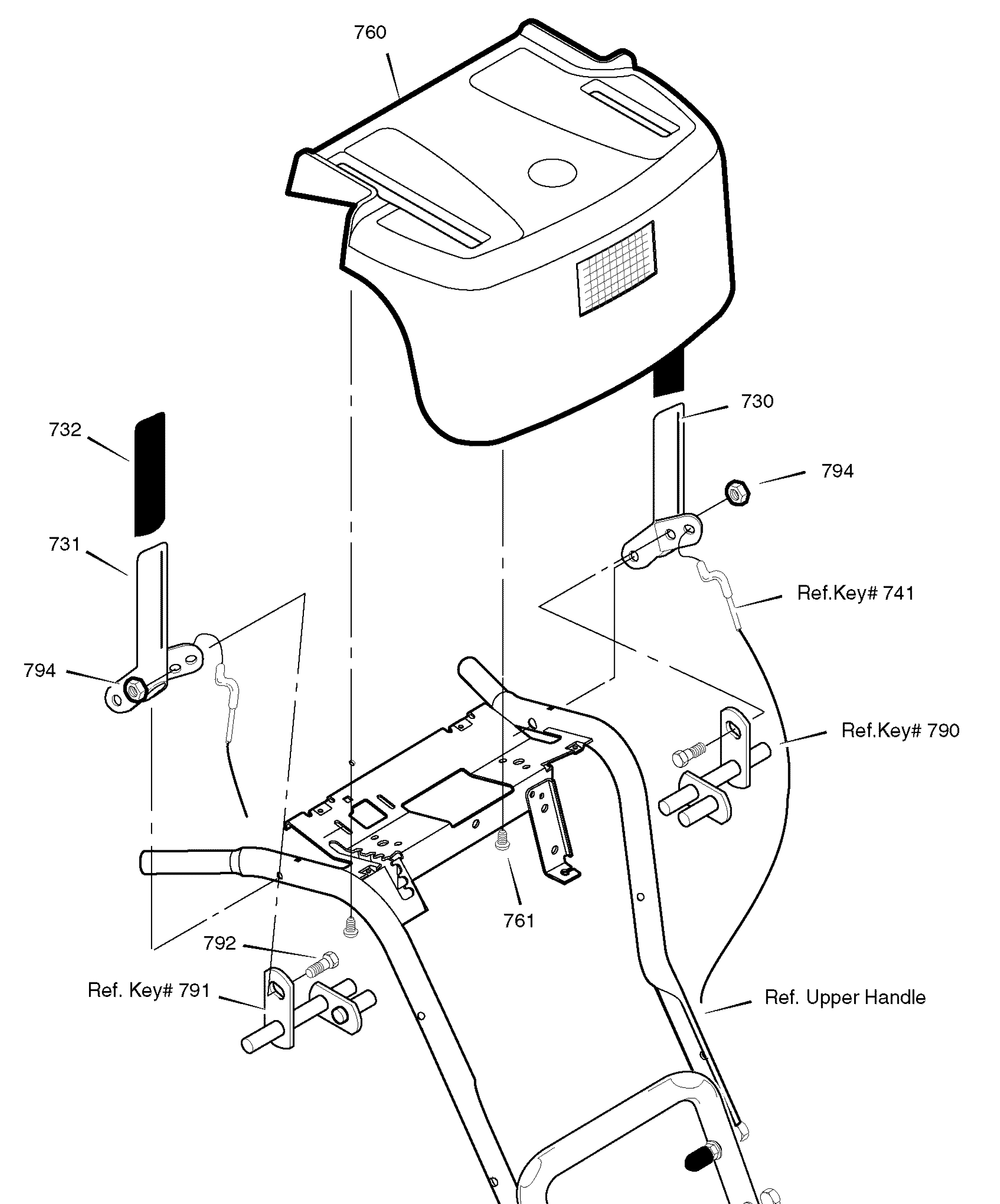 760

730

732

794

731

Ref.Key# 741

794

Ref.Key# 790

761

792

Ref. Key# 791

Ref. Upper Handle